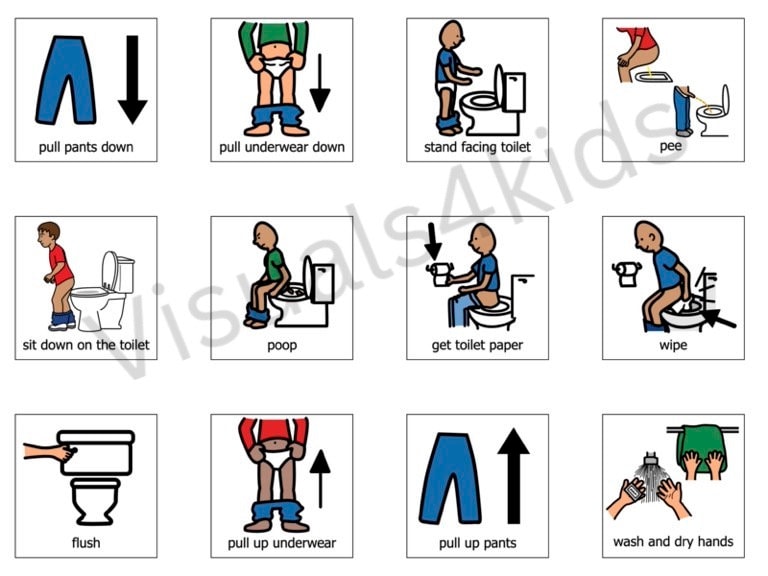 pull pants down

pull underwear down

stand facing toilet

pee

sit down on the toilet

poop

get toilet paper

wipe

flush

pull up underwear

pull up pants

wash and dry hands

Visuals4kids