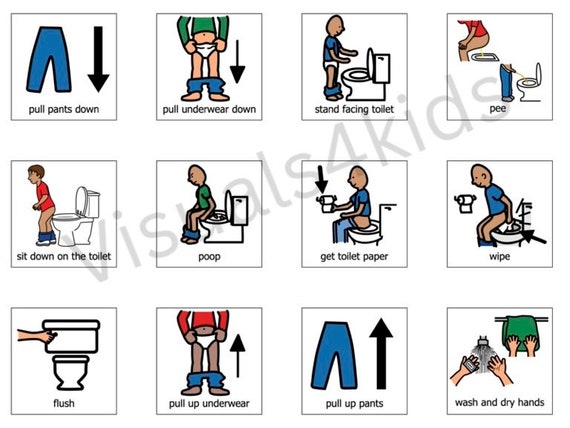 pull pants down

pull underwear down

stand facing toilet

pee

sit down on the toilet

poop

get toilet paper

wipe

flush

pull up underwear

pull up pants

wash and dry hands

Visuals4kids