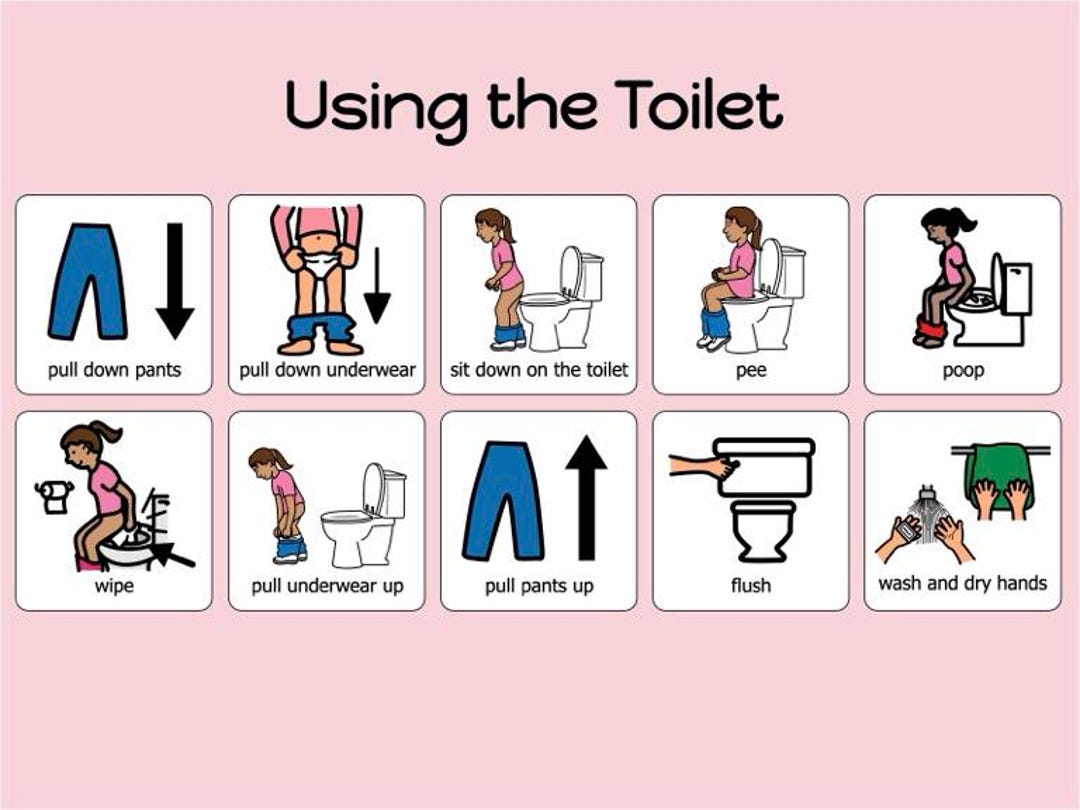 Using the Toilet

pull down pants

pull down underwear

sit down on the toilet

pee

poop

wipe

pull underwear up

pull pants up

flush

wash and dry hands