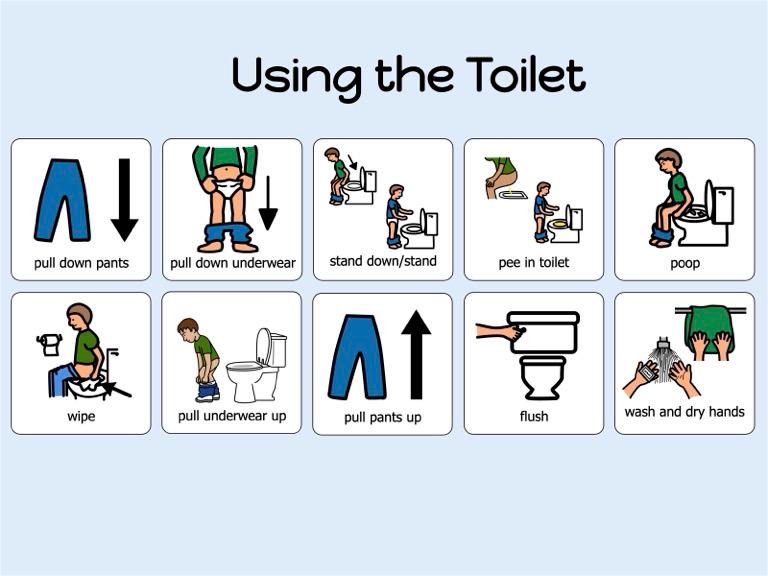 Using the Toilet

pull down pants

pull down underwear

stand down/stand

pee in toilet

poop

wipe

pull underwear up

pull pants up

flush

wash and dry hands