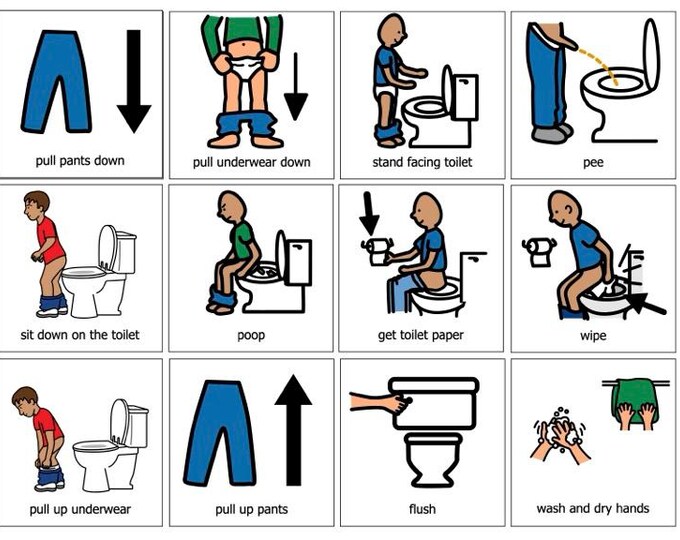 pull pants down

pull underwear down

stand facing toilet

pee

sit down on the toilet

poop

get toilet paper

wipe

pull up underwear

pull up pants

flush

wash and dry hands