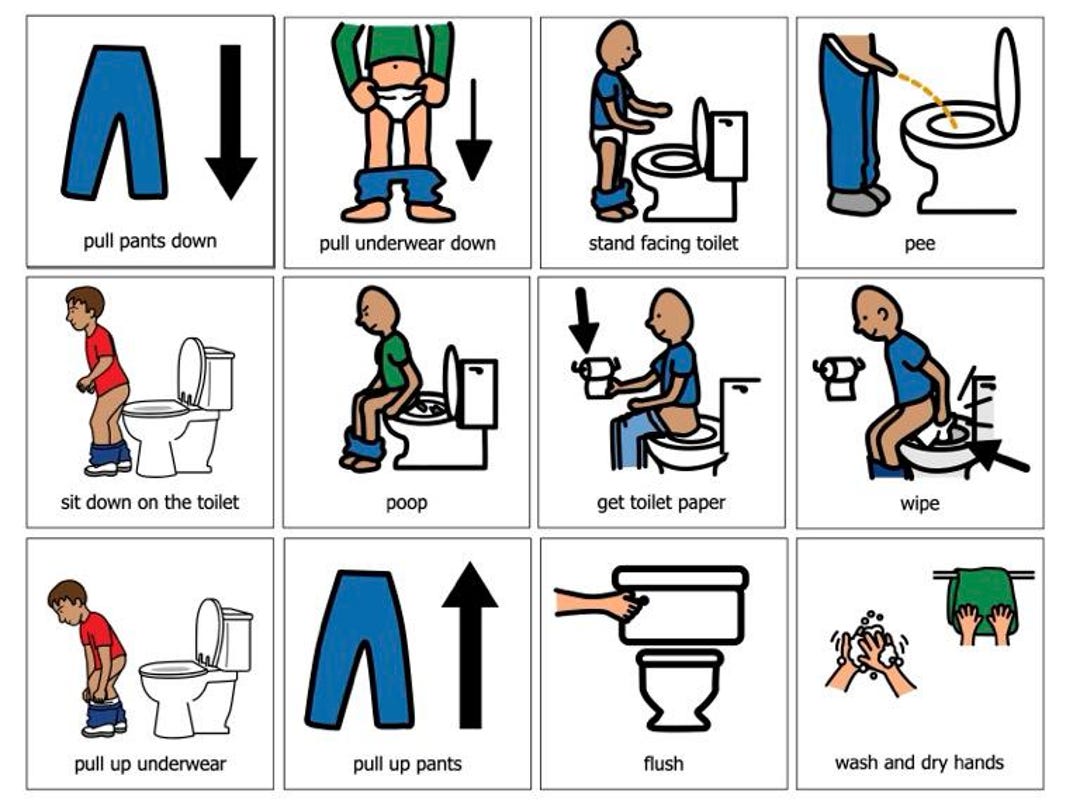 pull pants down

pull underwear down

stand facing toilet

pee

sit down on the toilet

poop

get toilet paper

wipe

pull up underwear

pull up pants

flush

wash and dry hands