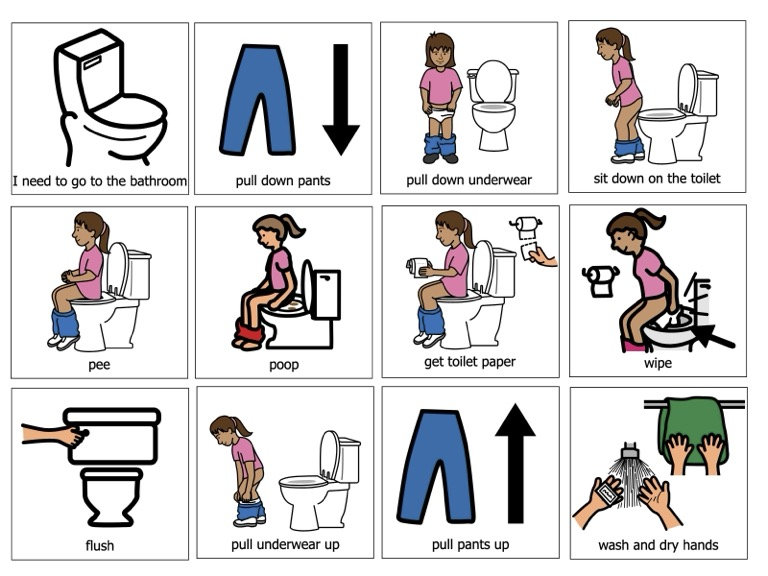 I need to go to the bathroom

pull down pants

pull down underwear

sit down on the toilet

pee

poop

get toilet paper

wipe

flush

pull underwear up

pull pants up

wash and dry hands