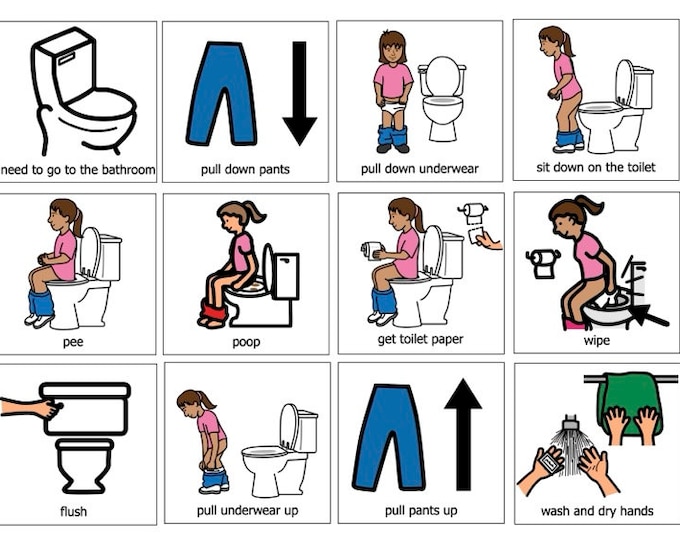 need to go to the bathroom

pull down pants

pull down underwear

sit down on the toilet

pee

poop

get toilet paper

wipe

flush

pull underwear up

pull pants up

wash and dry hands