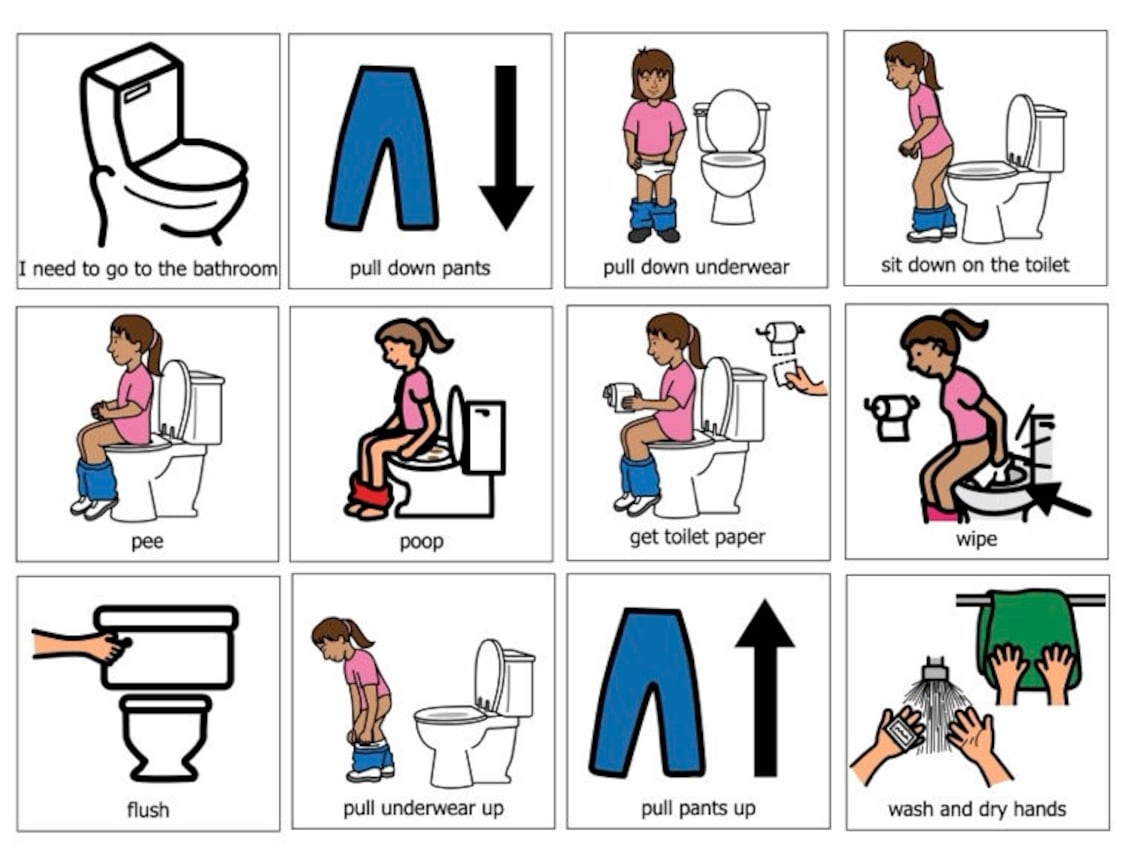 I need to go to the bathroom

pull down pants

pull down underwear

sit down on the toilet

pee

poop

get toilet paper

wipe

flush

pull underwear up

pull pants up

wash and dry hands