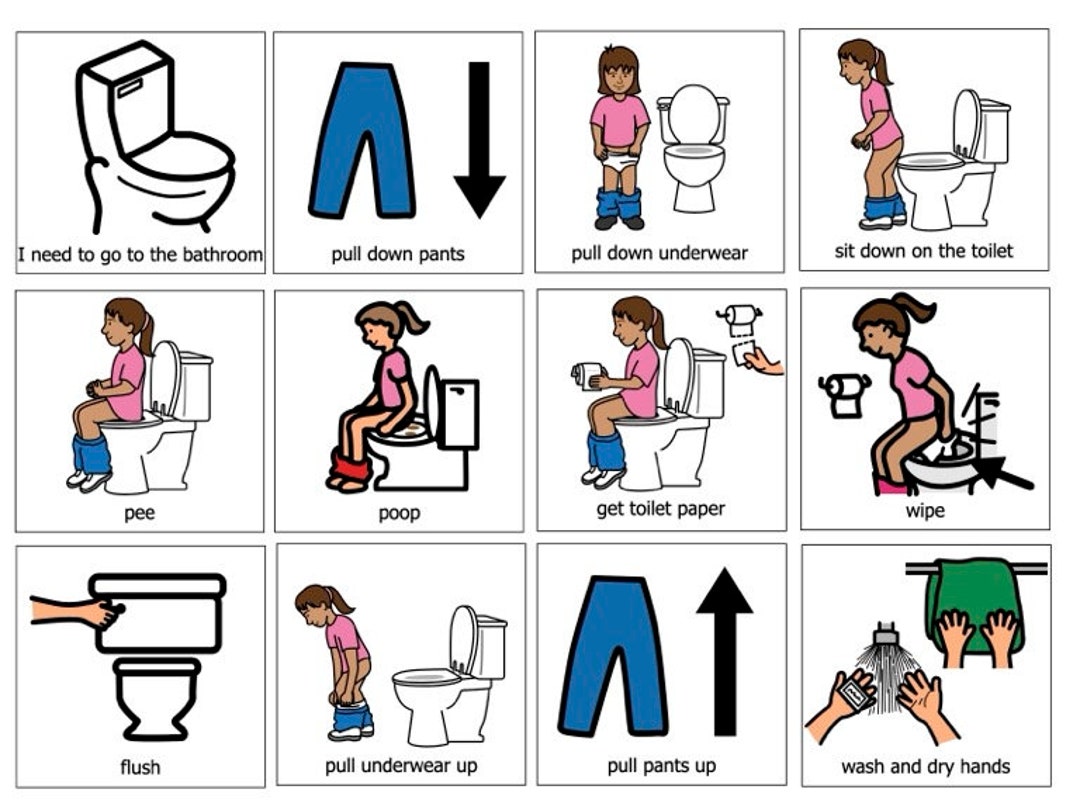 I need to go to the bathroom

pull down pants

pull down underwear

sit down on the toilet

pee

poop

get toilet paper

wipe

flush

pull underwear up

pull pants up

wash and dry hands