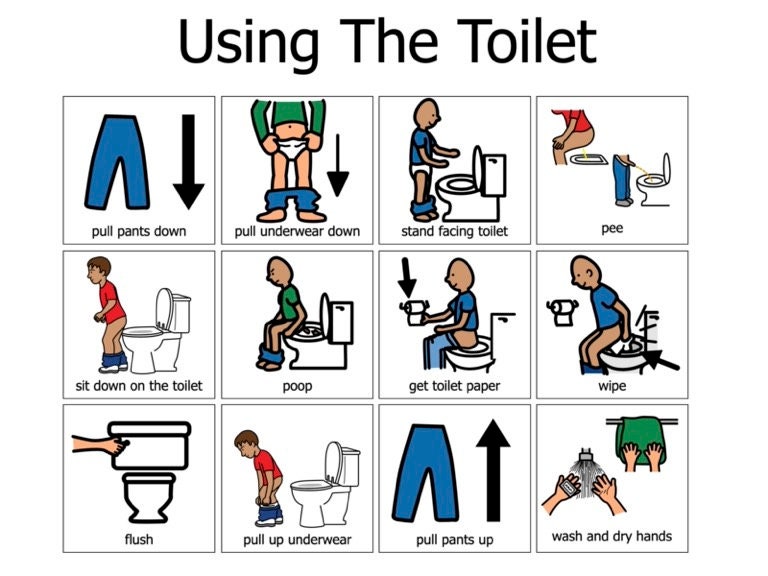 Using The Toilet

pull pants down

pull underwear down

stand facing toilet

pee

sit down on the toilet

poop

get toilet paper

wipe

flush

pull up underwear

pull pants up

wash and dry hands