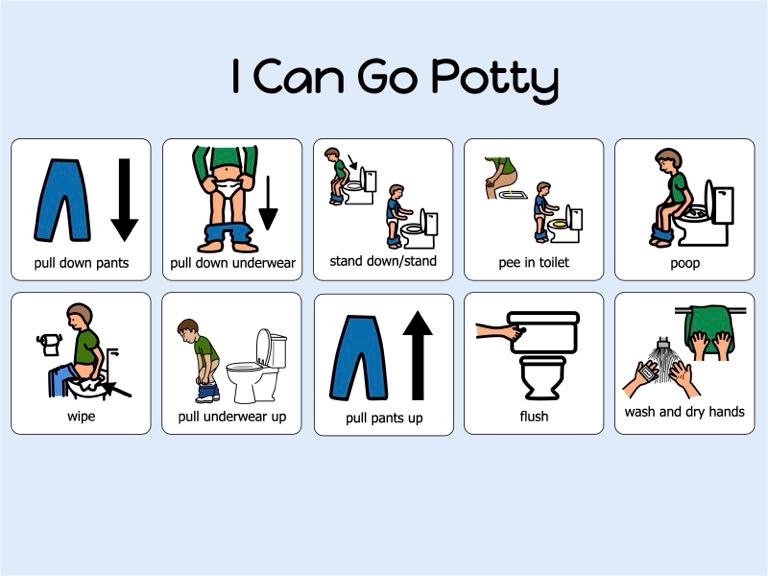 I Can Go Potty

pull down pants

pull down underwear

stand down/stand

pee in toilet

poop

wipe

pull underwear up

pull pants up

flush

wash and dry hands