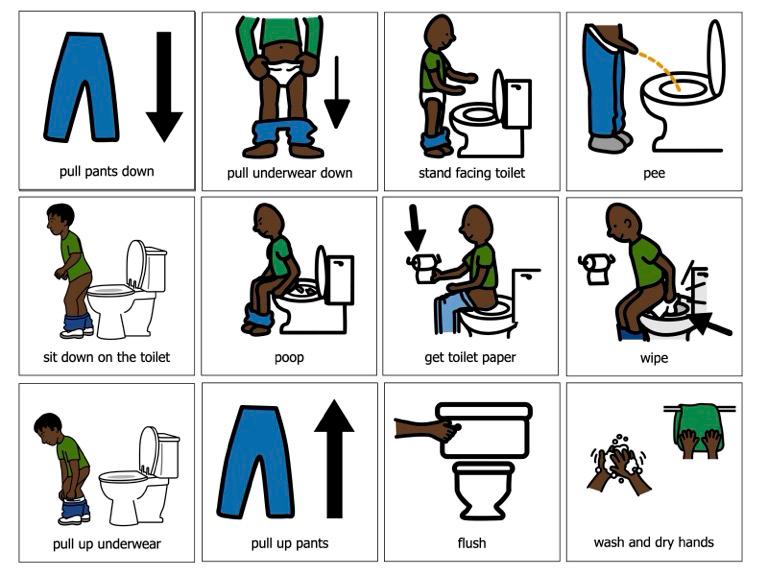 pull pants down

pull underwear down

stand facing toilet

pee

sit down on the toilet

poop

get toilet paper

wipe

pull up underwear

pull up pants

flush

wash and dry hands