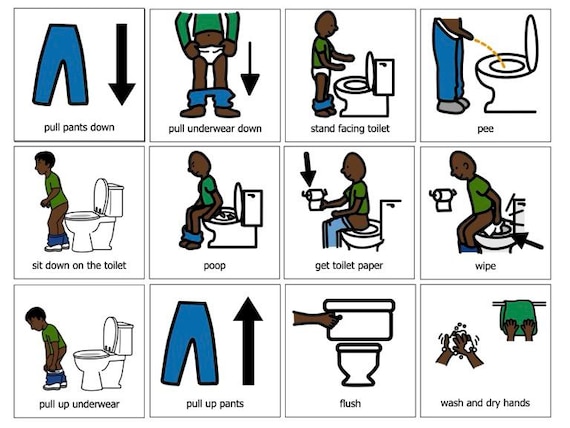 pull pants down

pull underwear down

stand facing toilet

pee

sit down on the toilet

poop

get toilet paper

wipe

pull up underwear

pull up pants

flush

wash and dry hands