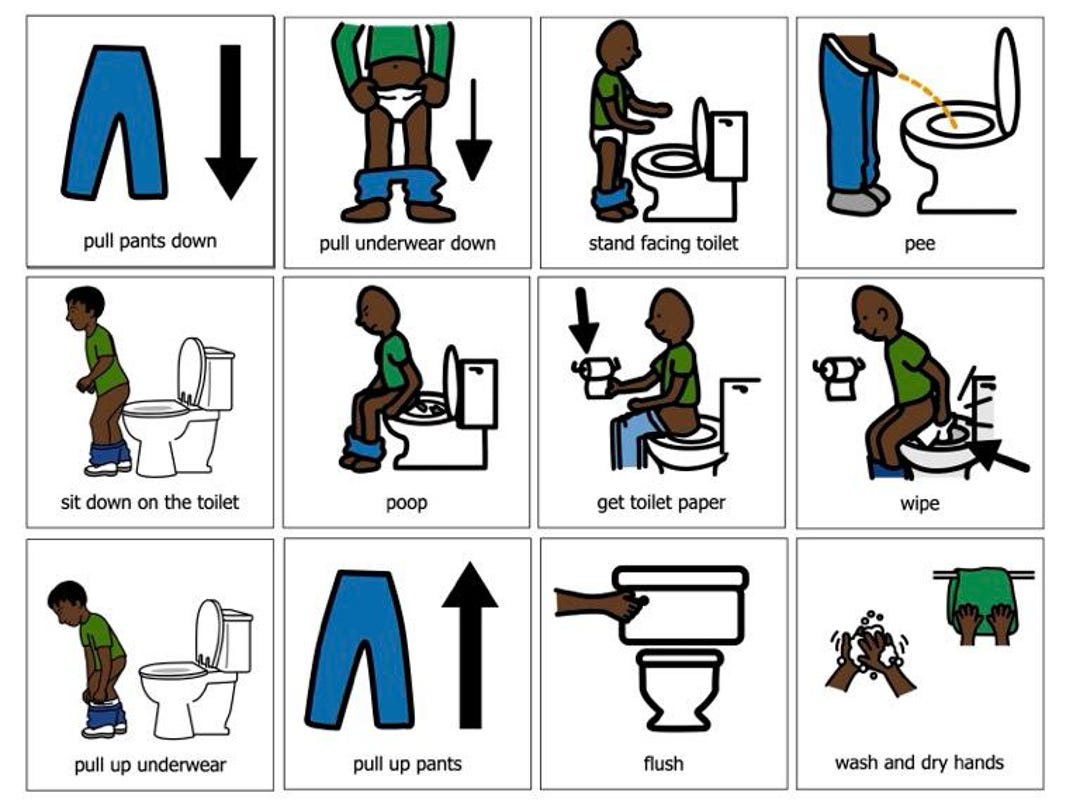 pull pants down

pull underwear down

stand facing toilet

pee

sit down on the toilet

poop

get toilet paper

wipe

pull up underwear

pull up pants

flush

wash and dry hands