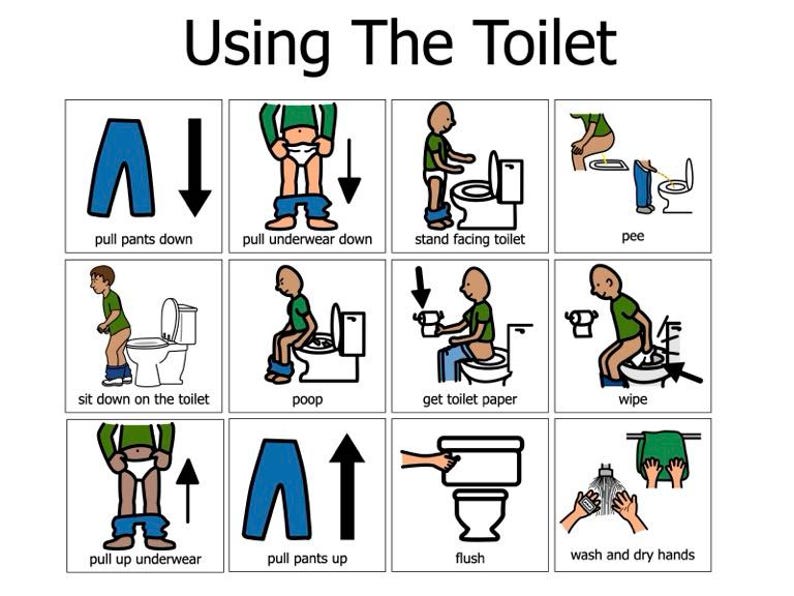 Using The Toilet

pull pants down

pull underwear down

stand facing toilet

pee

sit down on the toilet

poop

get toilet paper

wipe

pull up underwear

pull pants up

flush

wash and dry hands