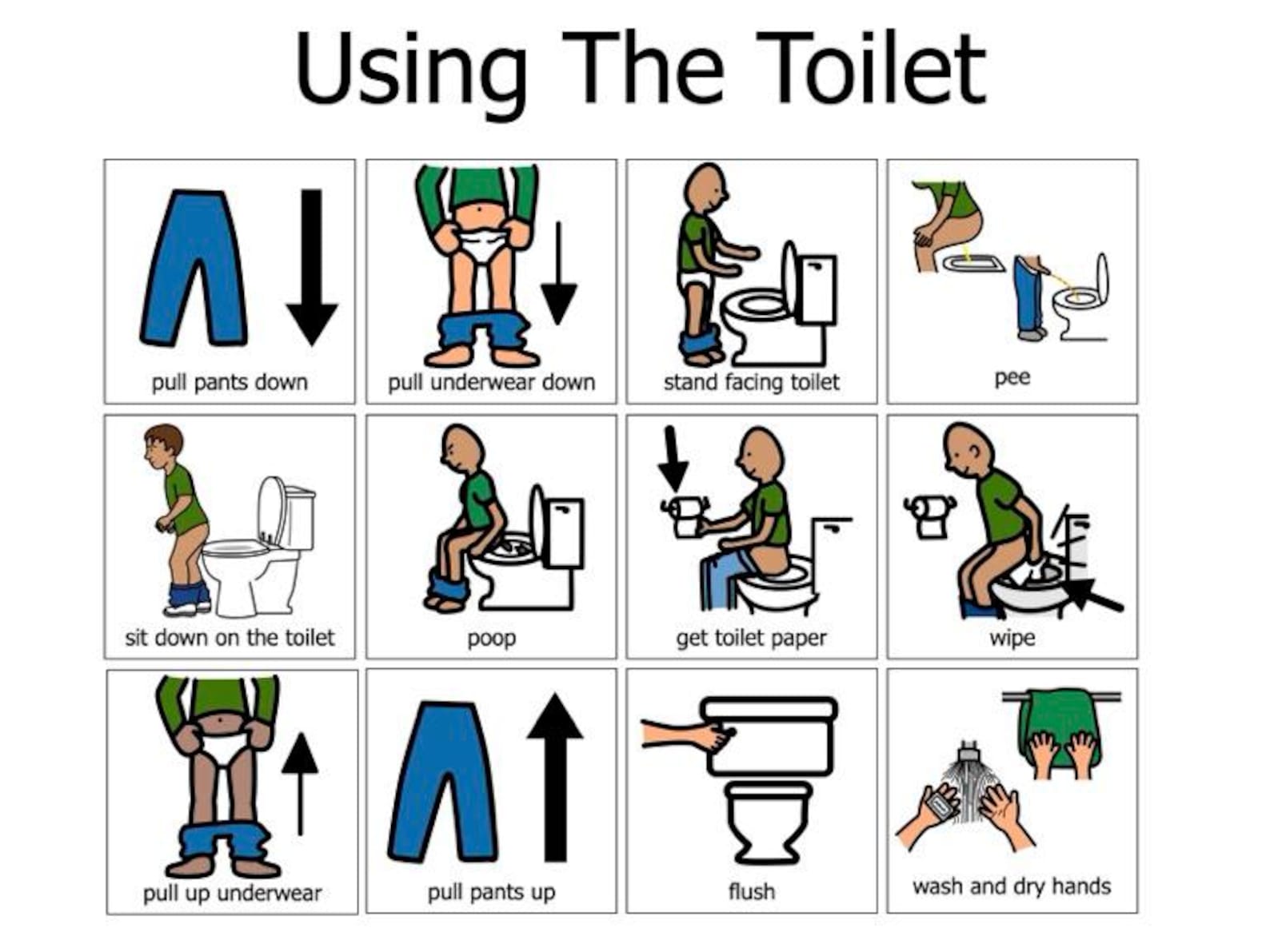 Using The Toilet

pull pants down

pull underwear down

stand facing toilet

pee

sit down on the toilet

poop

get toilet paper

wipe

pull up underwear

pull pants up

flush

wash and dry hands