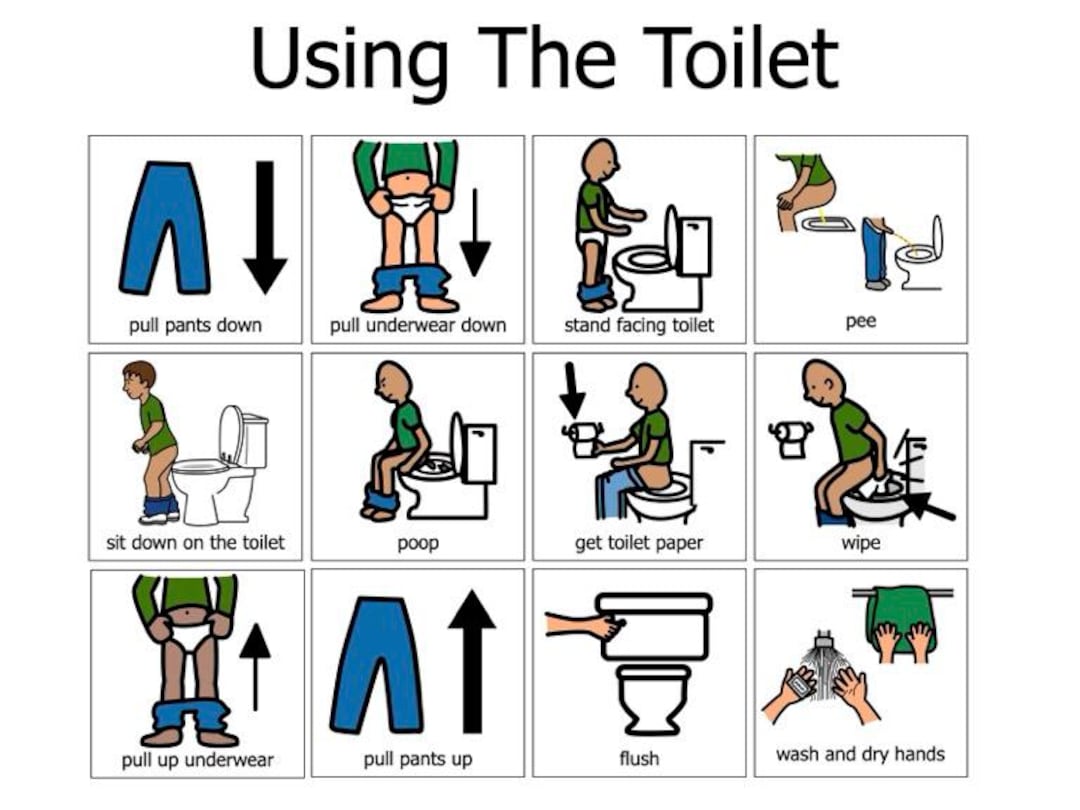 Using The Toilet

pull pants down

pull underwear down

stand facing toilet

pee

sit down on the toilet

poop

get toilet paper

wipe

pull up underwear

pull pants up

flush

wash and dry hands