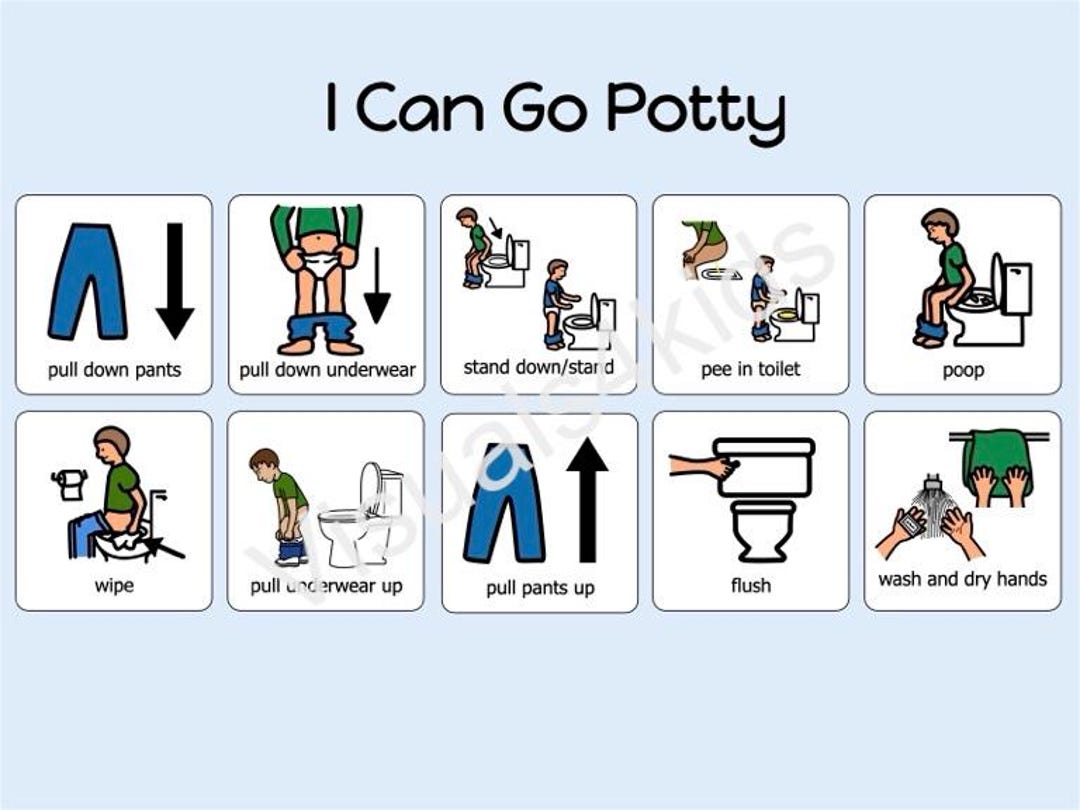 I Can Go Potty

pull down pants

pull down underwear

stand down/stand

pee in toilet

poop

wipe

pull underwear up

pull pants up

flush

wash and dry hands

Visuals4Kids