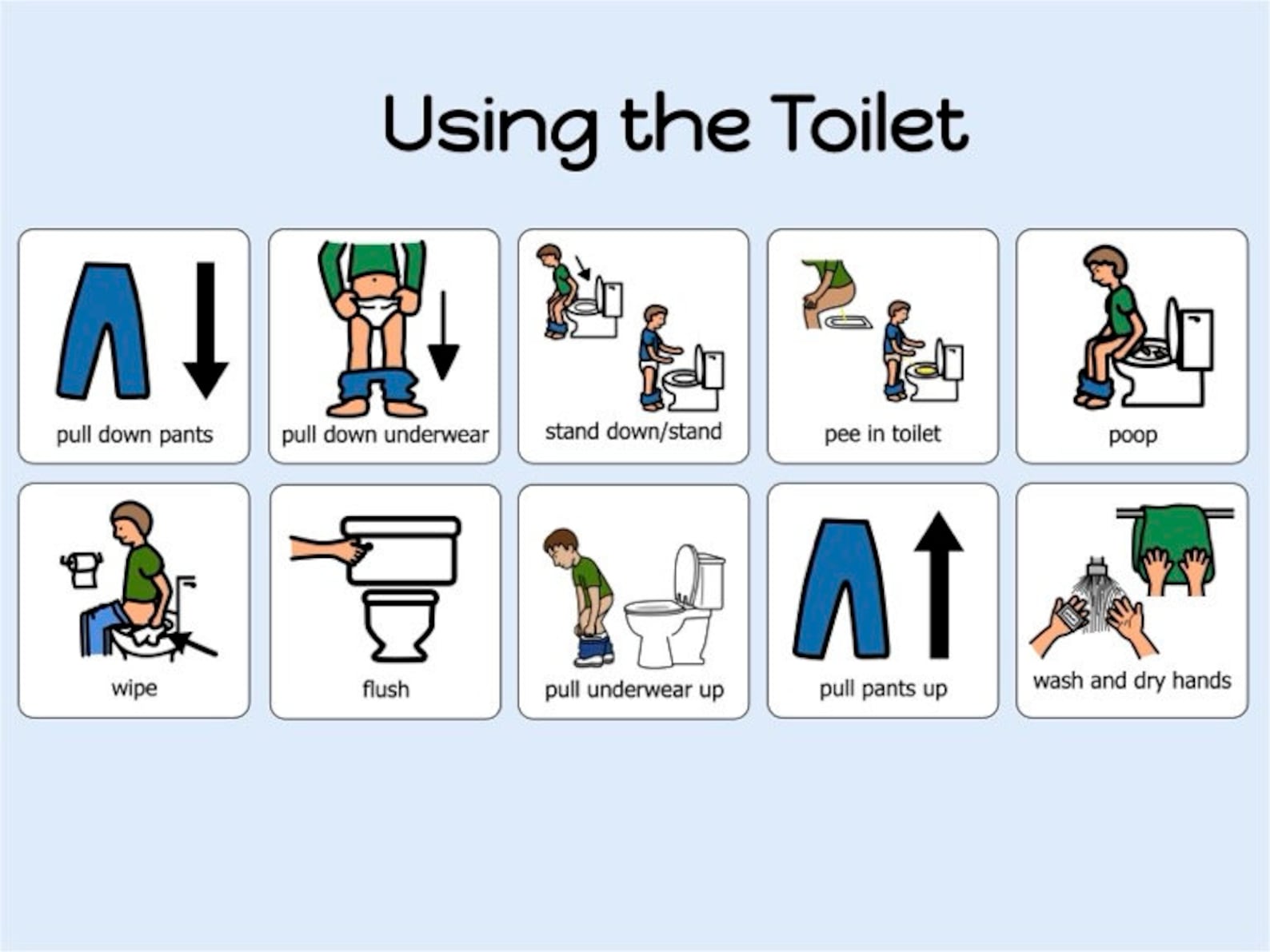 Using the Toilet

pull down pants

pull down underwear

stand down/stand

pee in toilet

poop

wipe

flush

pull underwear up

pull pants up

wash and dry hands