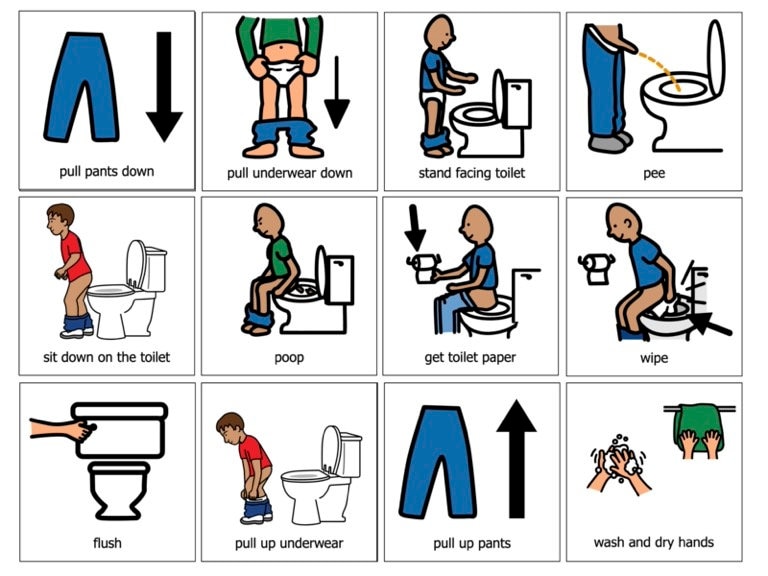 pull pants down

pull underwear down

stand facing toilet

pee

sit down on the toilet

poop

get toilet paper

wipe

flush

pull up underwear

pull up pants

wash and dry hands