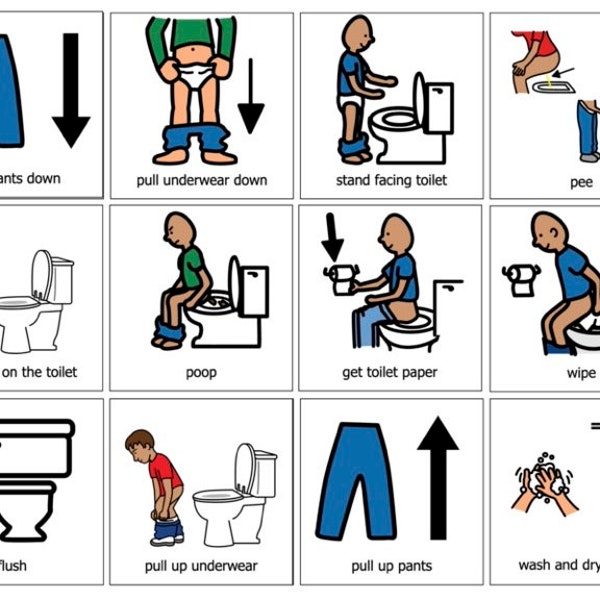 ants down

pull underwear down

stand facing toilet

pee

on the toilet

poop

get toilet paper

wipe

flush

pull up underwear

pull up pants

wash and dry