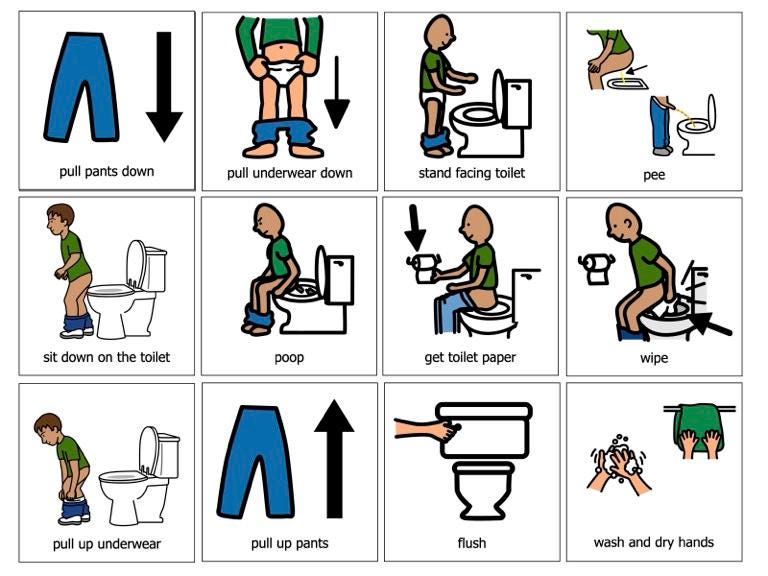 pull pants down

pull underwear down

stand facing toilet

pee

sit down on the toilet

poop

get toilet paper

wipe

pull up underwear

pull up pants

flush

wash and dry hands