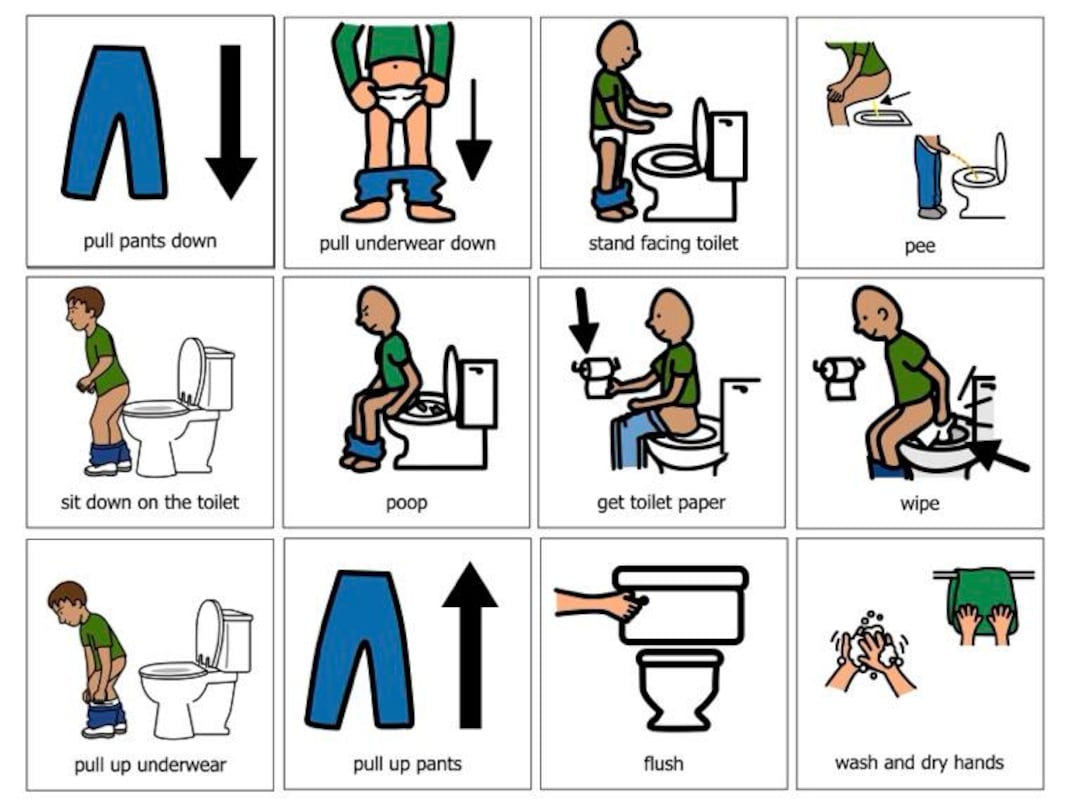 pull pants down

pull underwear down

stand facing toilet

pee

sit down on the toilet

poop

get toilet paper

wipe

pull up underwear

pull up pants

flush

wash and dry hands