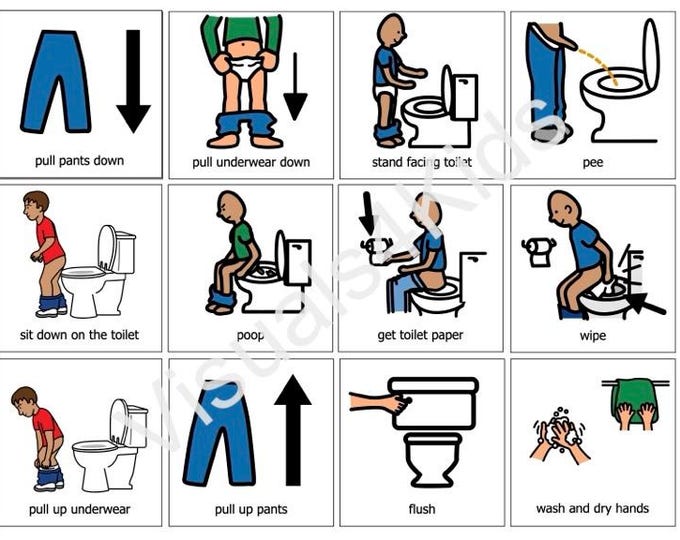 pull pants down

pull underwear down

stand facing toilet

pee

sit down on the toilet

poop

get toilet paper

wipe

pull up underwear

pull up pants

flush

wash and dry hands

Visuals4Kids