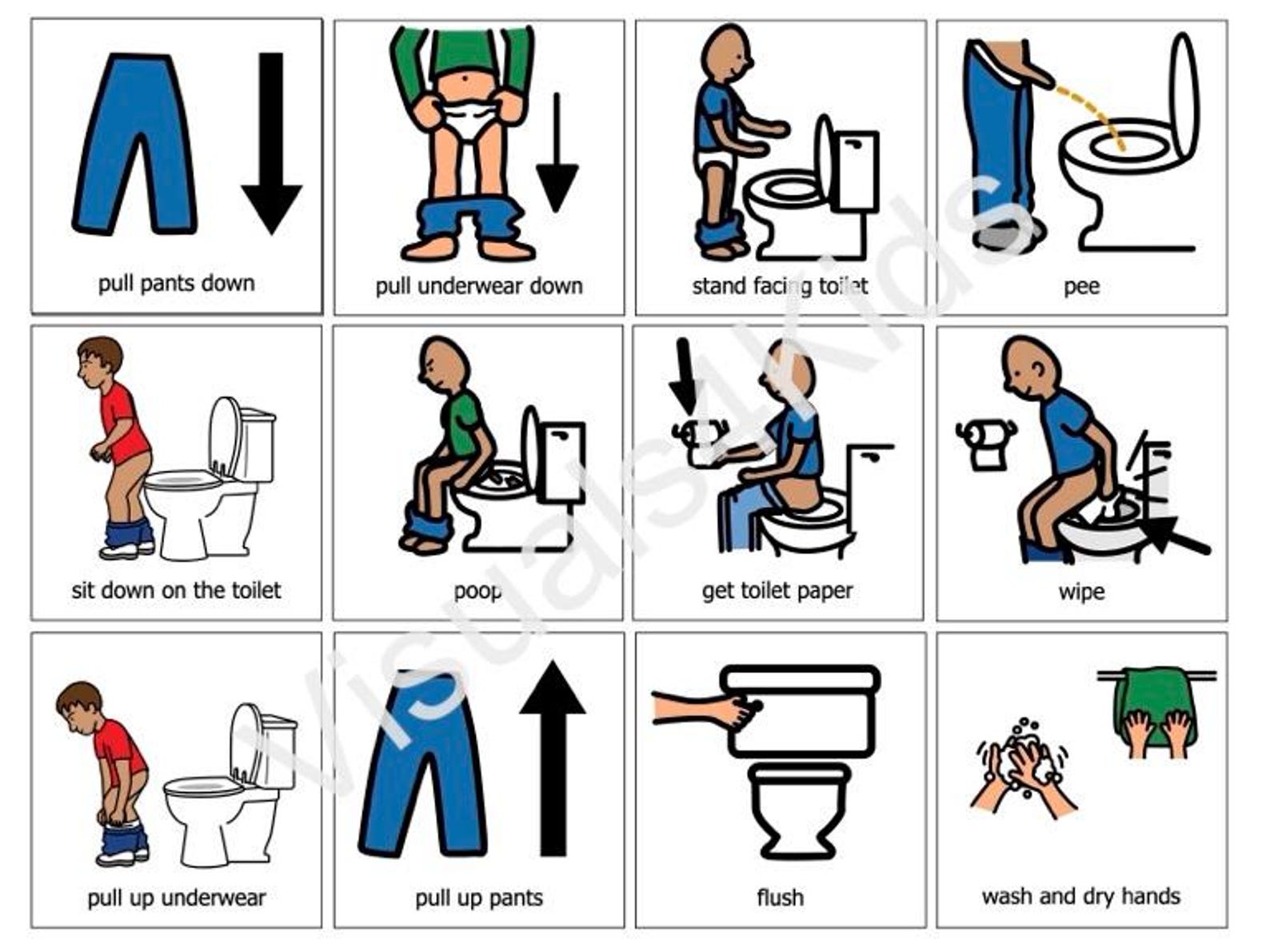 pull pants down

pull underwear down

stand facing toilet

pee

sit down on the toilet

poop

get toilet paper

wipe

pull up underwear

pull up pants

flush

wash and dry hands

Visuals4Kids