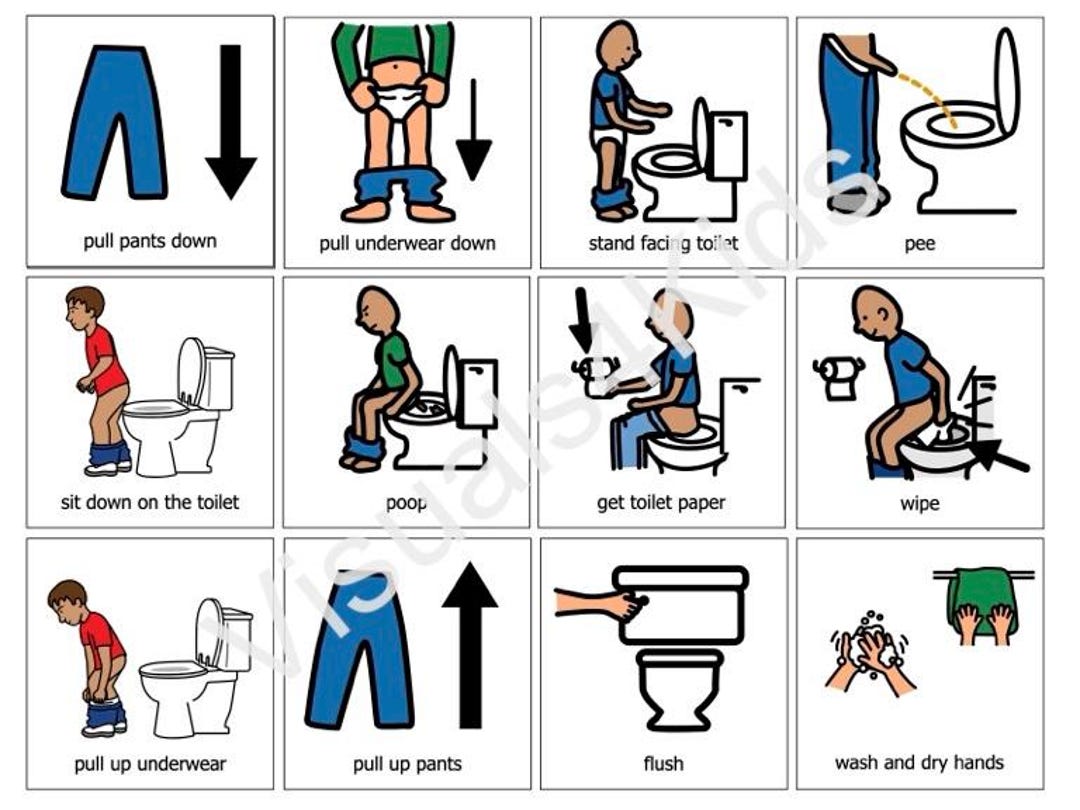 pull pants down

pull underwear down

stand facing toilet

pee

sit down on the toilet

poop

get toilet paper

wipe

pull up underwear

pull up pants

flush

wash and dry hands

Visuals4Kids