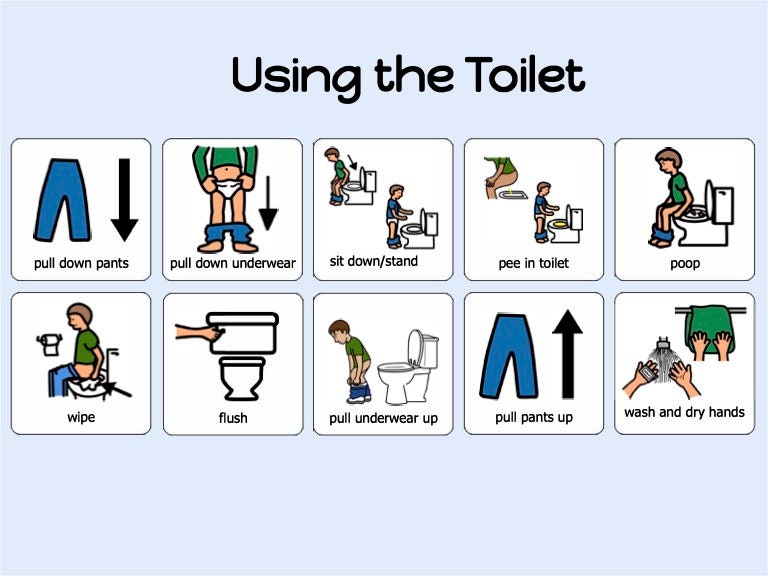 Using the Toilet

pull down pants

pull down underwear

sit down/stand

pee in toilet

poop

wipe

flush

pull underwear up

pull pants up

wash and dry hands