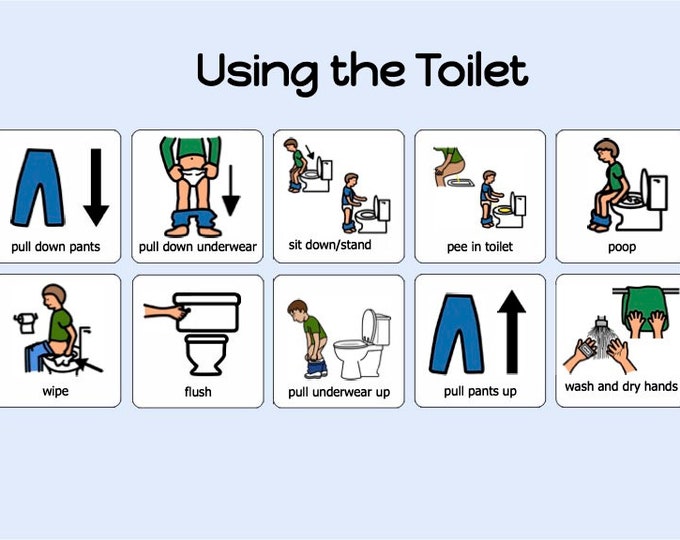 Using the Toilet

pull down pants

pull down underwear

sit down/stand

pee in toilet

poop

wipe

flush

pull underwear up

pull pants up

wash and dry hands