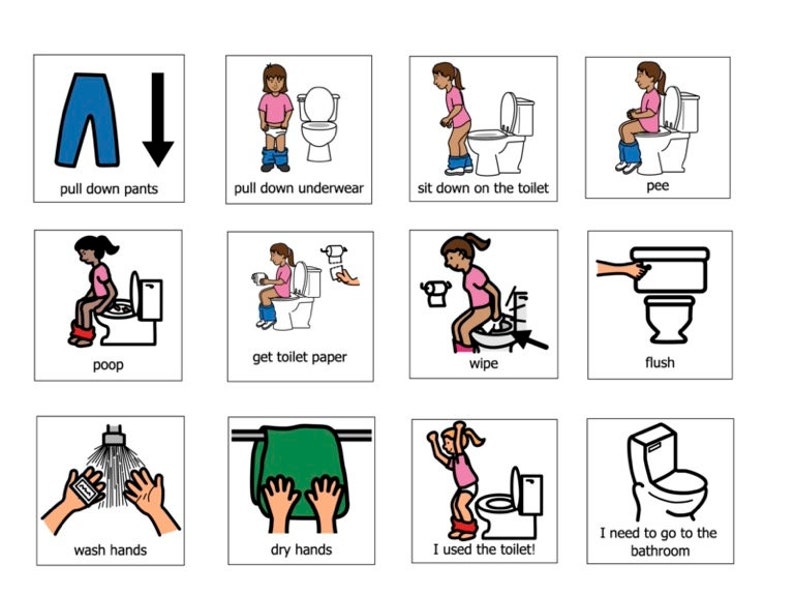 pull down pants

pull down underwear

sit down on the toilet

pee

poop

get toilet paper

wipe

flush

wash hands

dry hands

I used the toilet!

I need to go to the bathroom