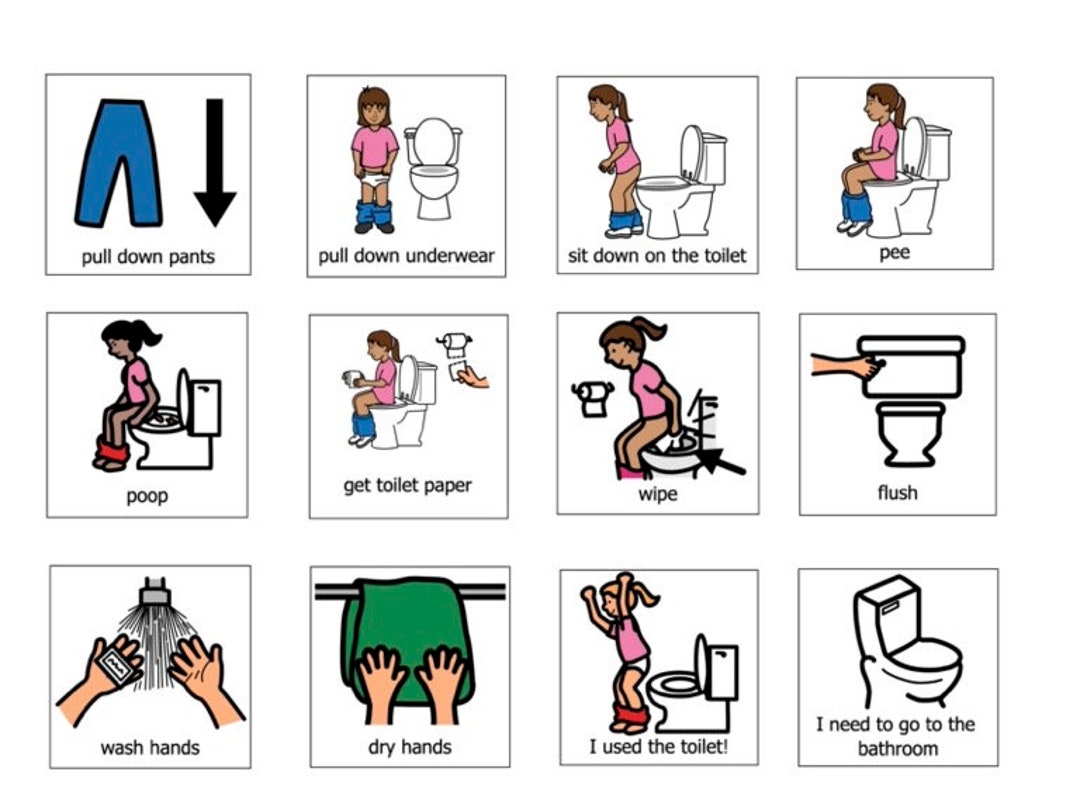 pull down pants

pull down underwear

sit down on the toilet

pee

poop

get toilet paper

wipe

flush

wash hands

dry hands

I used the toilet!

I need to go to the bathroom