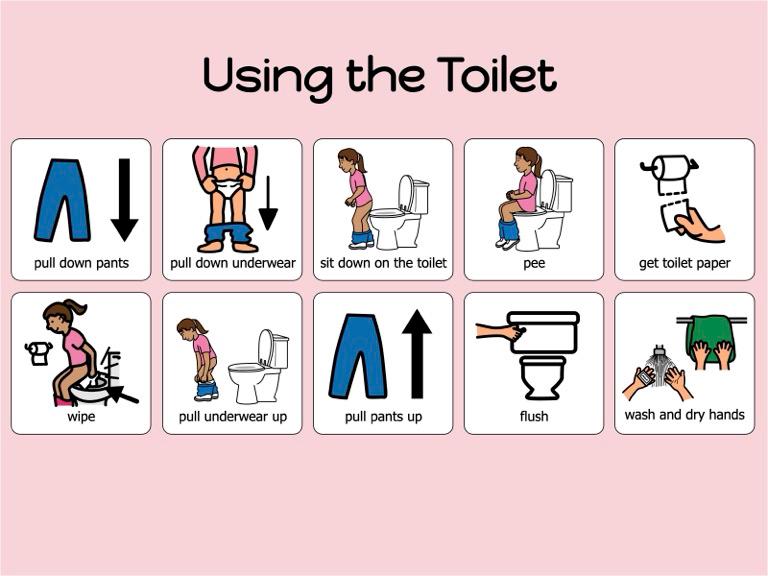 Using the Toilet

pull down pants

pull down underwear

sit down on the toilet

pee

get toilet paper

wipe

pull underwear up

pull pants up

flush

wash and dry hands