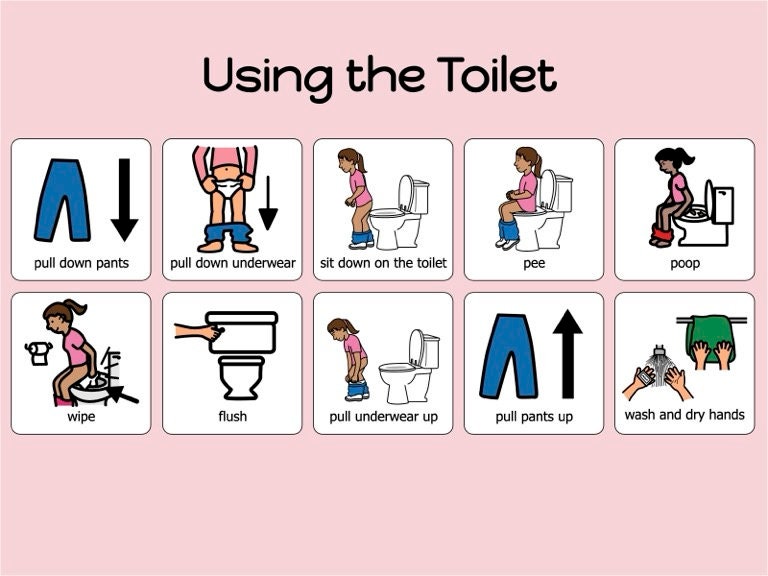 Using the Toilet

pull down pants

pull down underwear

sit down on the toilet

pee

poop

wipe

flush

pull underwear up

pull pants up

wash and dry hands