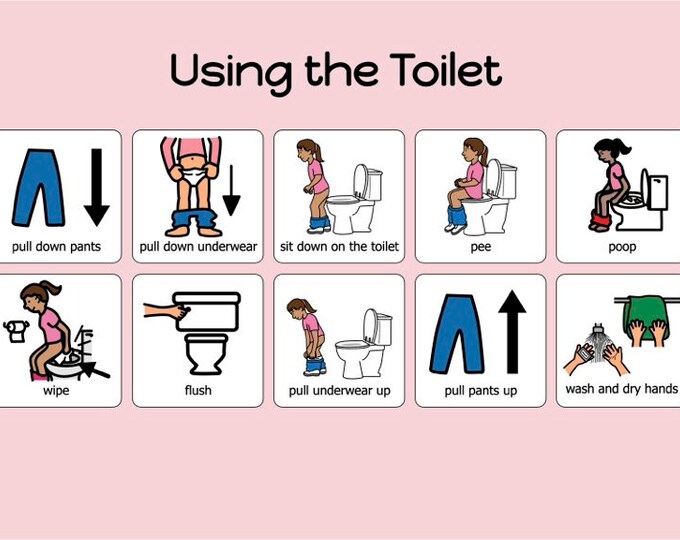 Using the Toilet

pull down pants

pull down underwear

sit down on the toilet

pee

poop

wipe

flush

pull underwear up

pull pants up

wash and dry hands