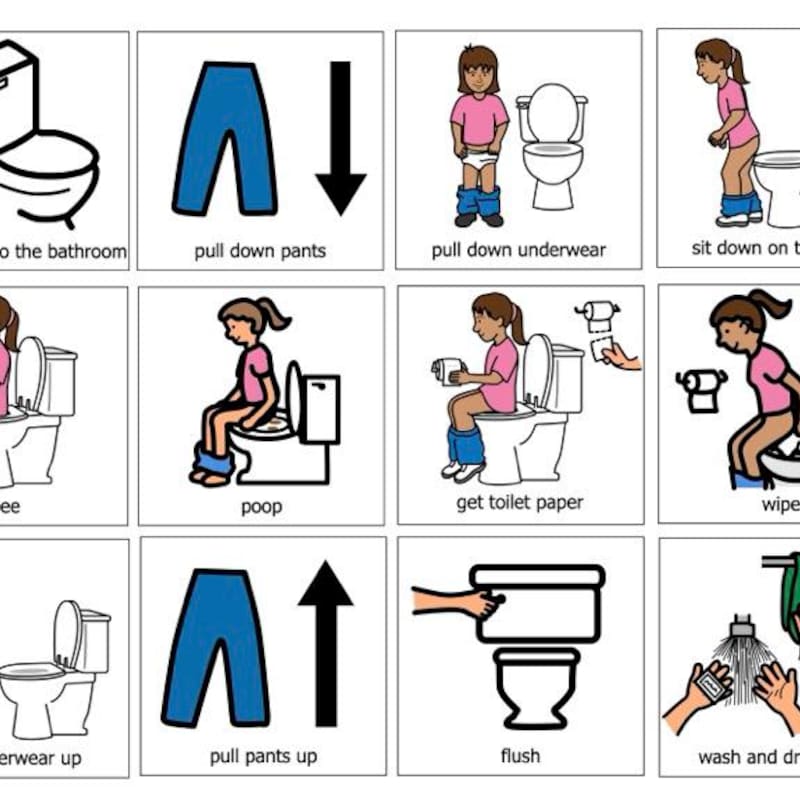 o the bathroom

pull down pants

pull down underwear

sit down on t

ee

poop

get toilet paper

wipe

erwear up

pull pants up

flush

wash and dr