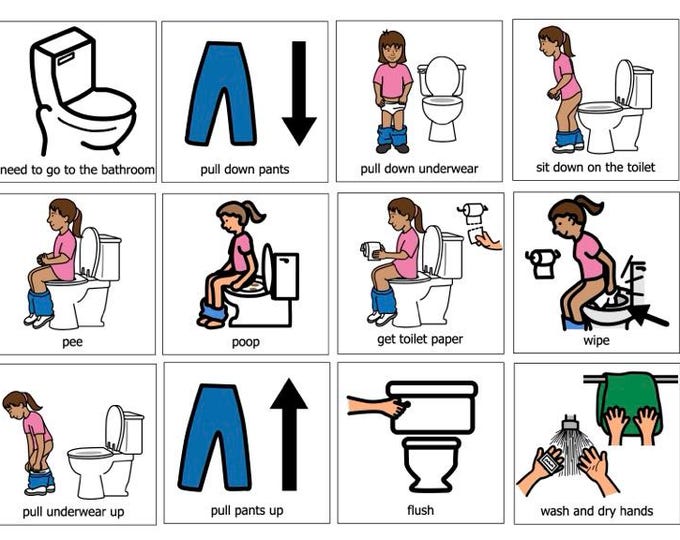 need to go to the bathroom

pull down pants

pull down underwear

sit down on the toilet

pee

poop

get toilet paper

wipe

pull underwear up

pull pants up

flush

wash and dry hands