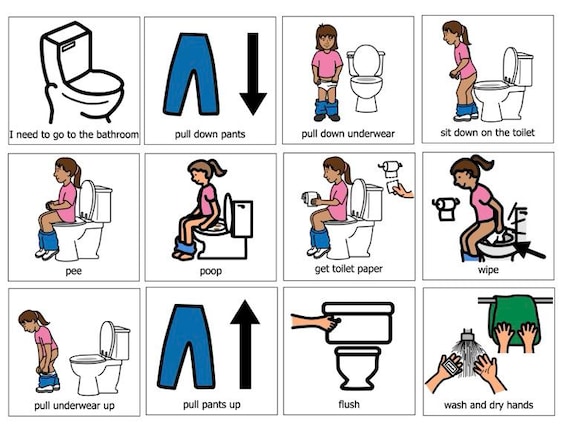 I need to go to the bathroom

pull down pants

pull down underwear

sit down on the toilet

pee

poop

get toilet paper

wipe

pull underwear up

pull pants up

flush

wash and dry hands