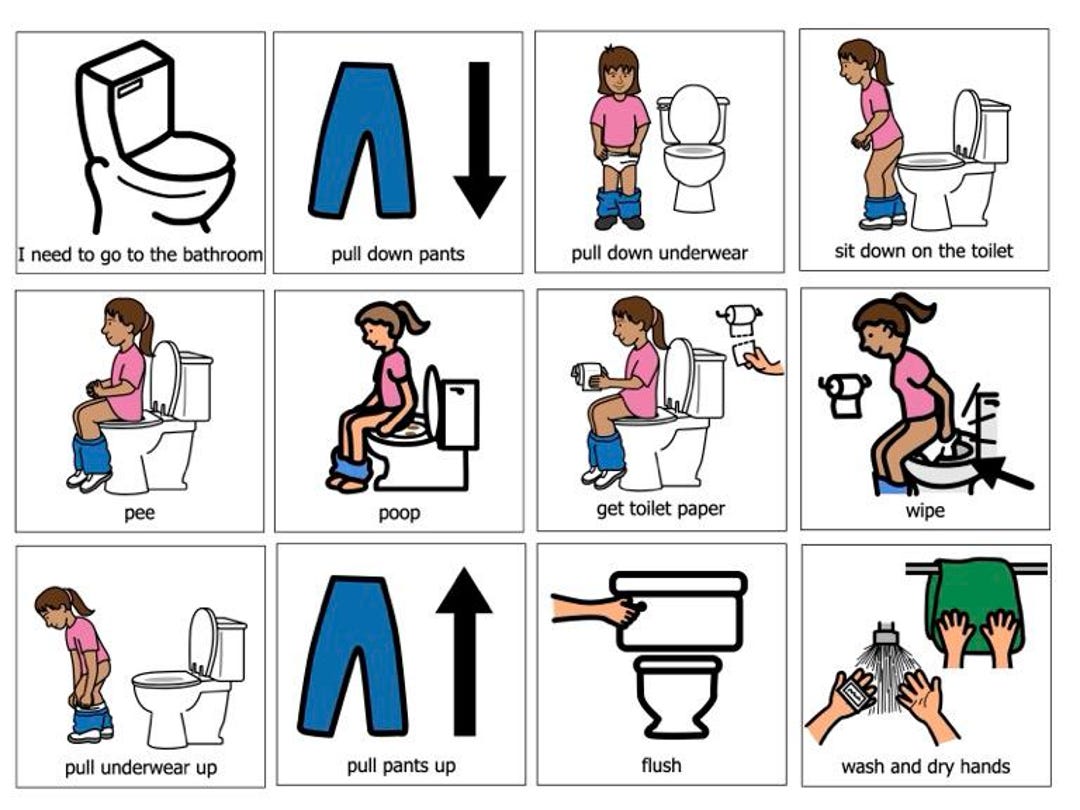 I need to go to the bathroom

pull down pants

pull down underwear

sit down on the toilet

pee

poop

get toilet paper

wipe

pull underwear up

pull pants up

flush

wash and dry hands