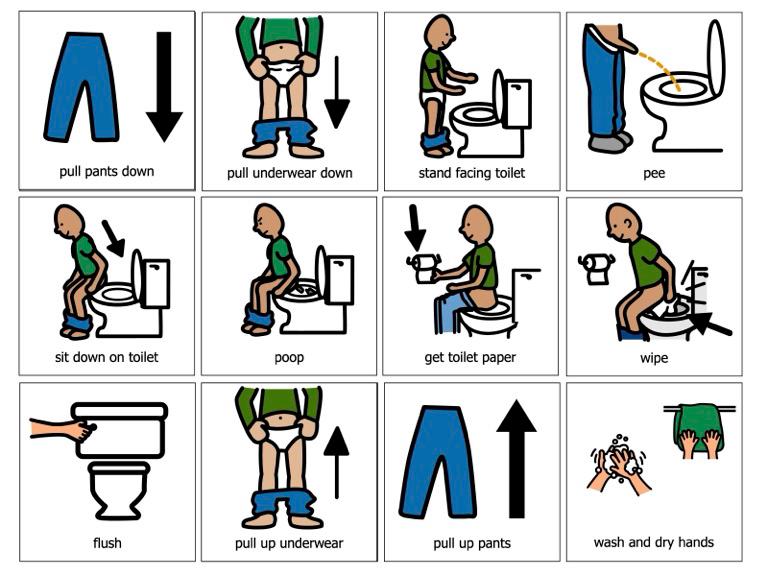 pull pants down

pull underwear down

stand facing toilet

pee

sit down on toilet

poop

get toilet paper

wipe

flush

pull up underwear

pull up pants

wash and dry hands