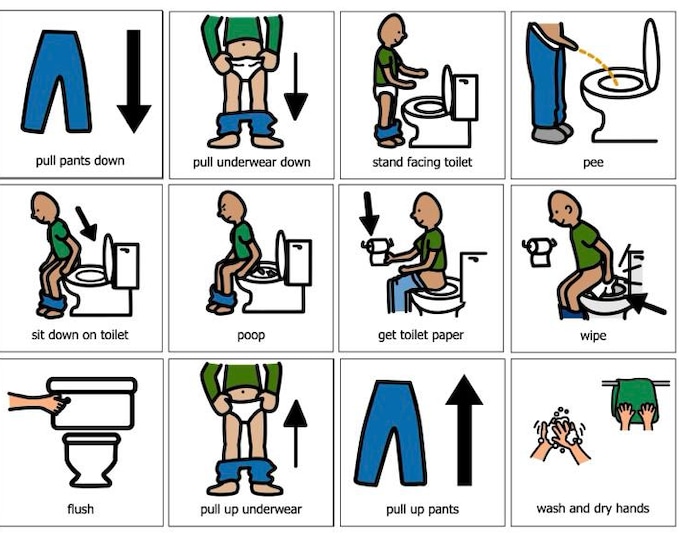 pull pants down

pull underwear down

stand facing toilet

pee

sit down on toilet

poop

get toilet paper

wipe

flush

pull up underwear

pull up pants

wash and dry hands