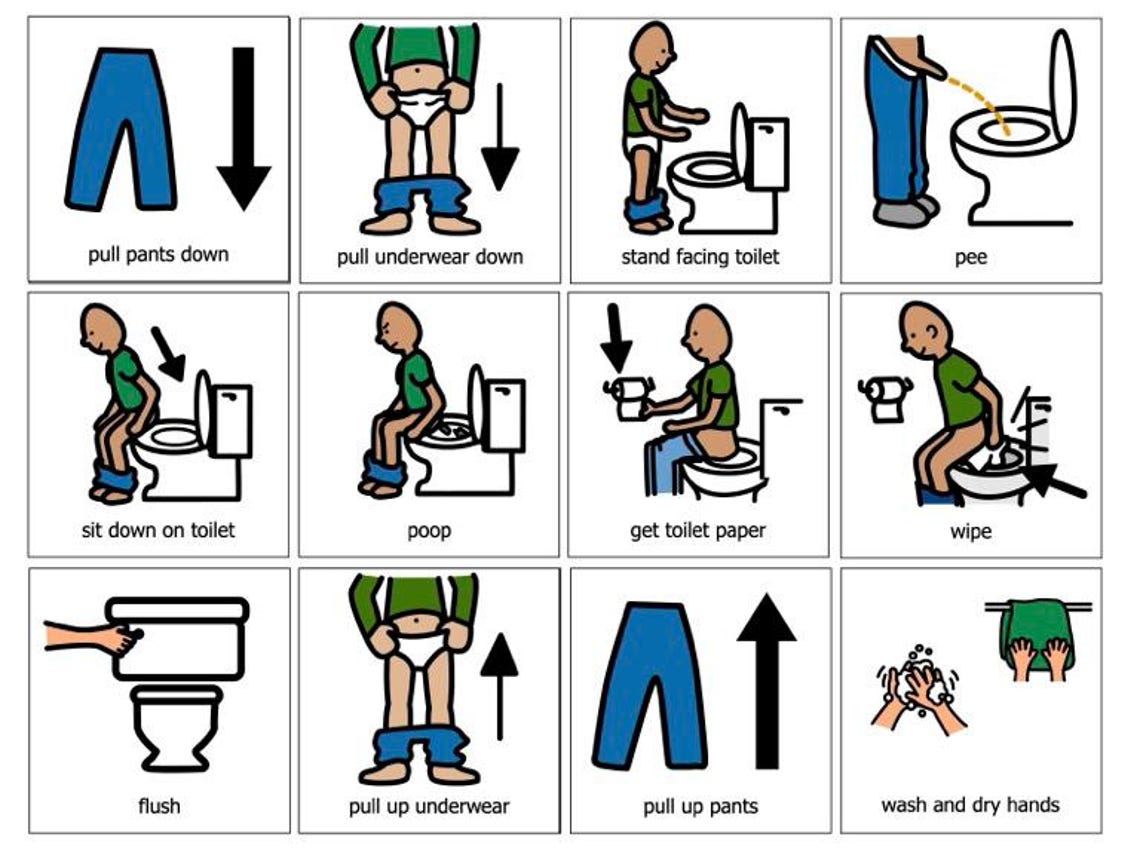 pull pants down

pull underwear down

stand facing toilet

pee

sit down on toilet

poop

get toilet paper

wipe

flush

pull up underwear

pull up pants

wash and dry hands