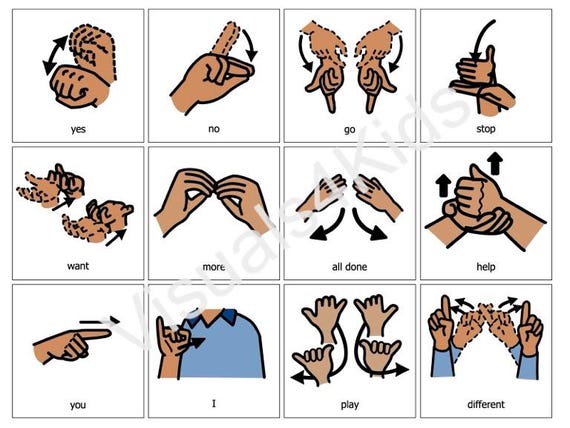 yes

no

go

stop

want

more

all done

help

you

I

play

different

Visuals4Kids