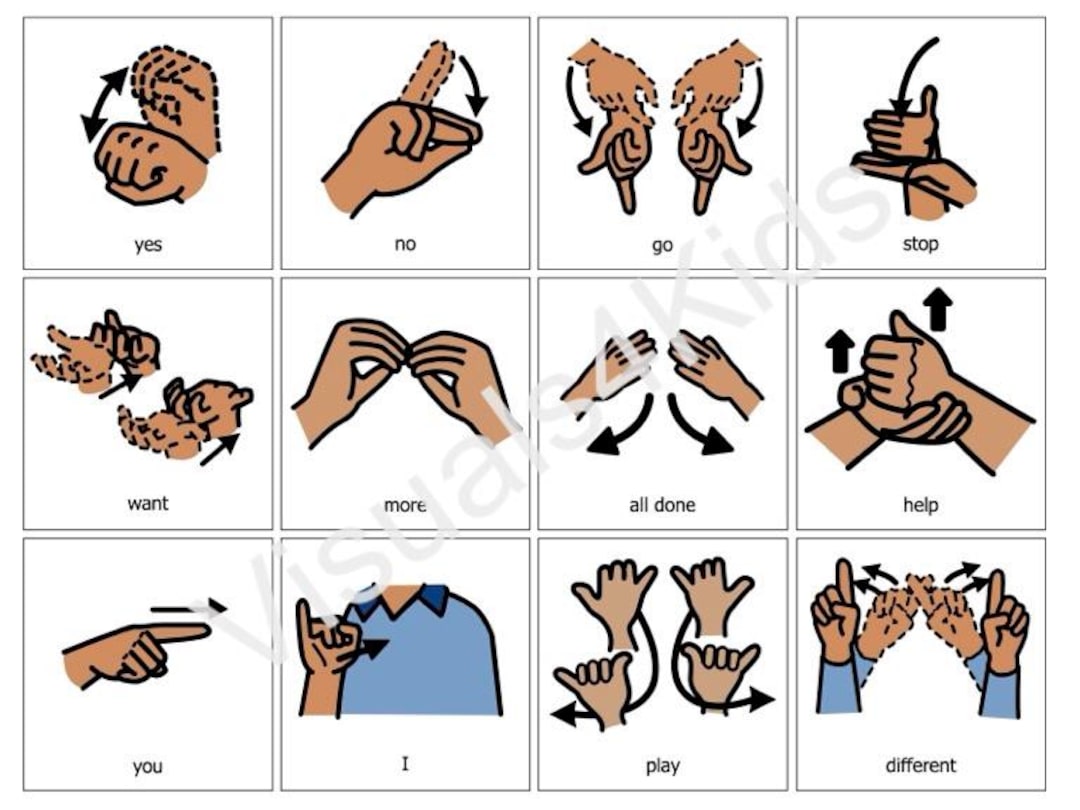 yes

no

go

stop

want

more

all done

help

you

I

play

different

Visuals4Kids