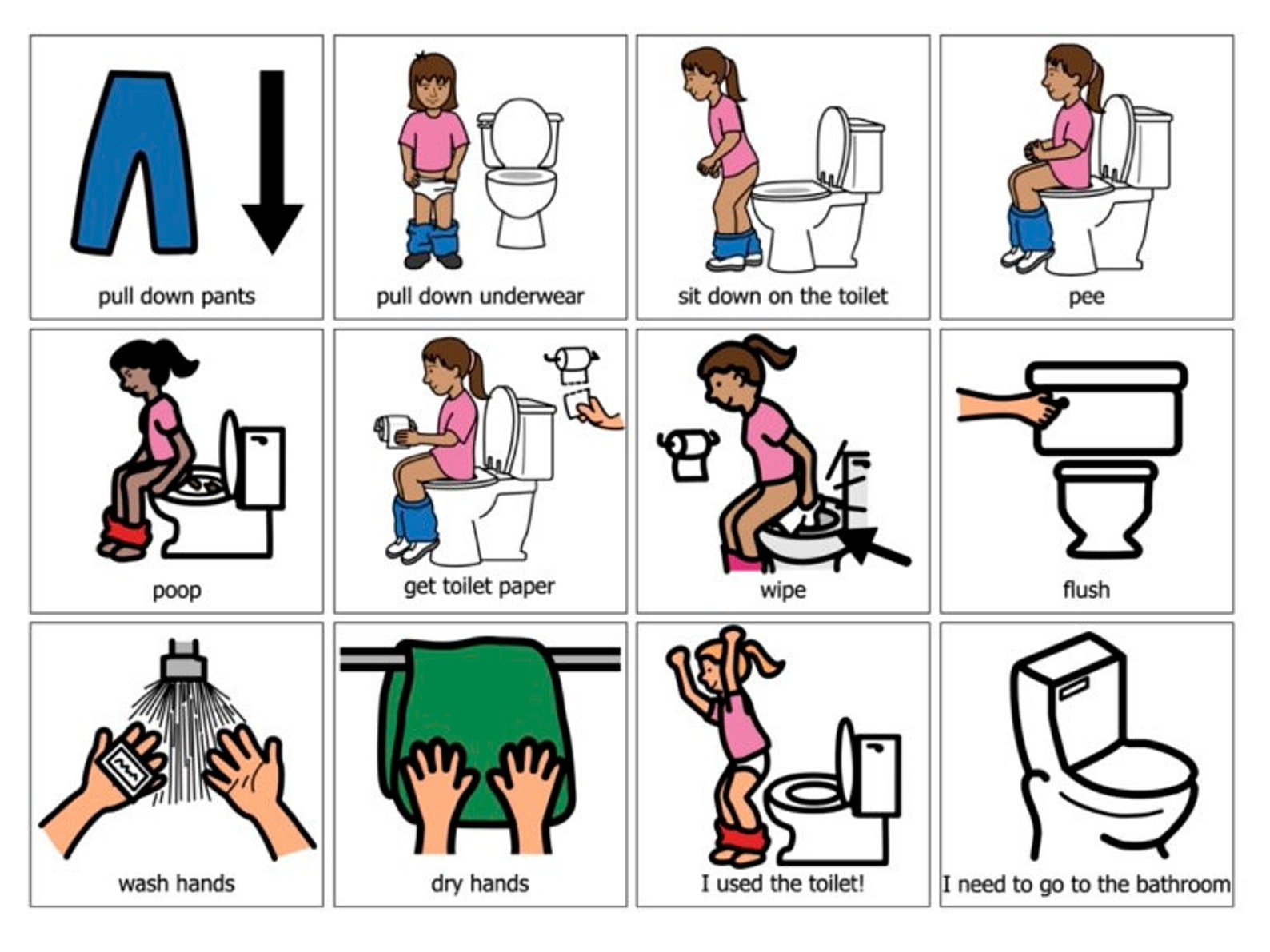 pull down pants

pull down underwear

sit down on the toilet

pee

poop

get toilet paper

wipe

flush

wash hands

dry hands

I used the toilet!

I need to go to the bathroom