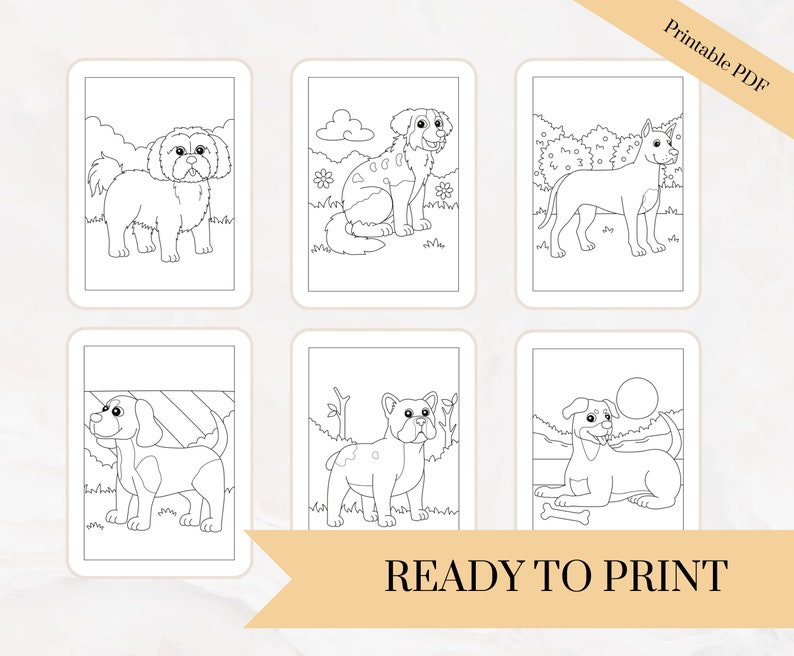 Printable PDF

READY TO PRINT