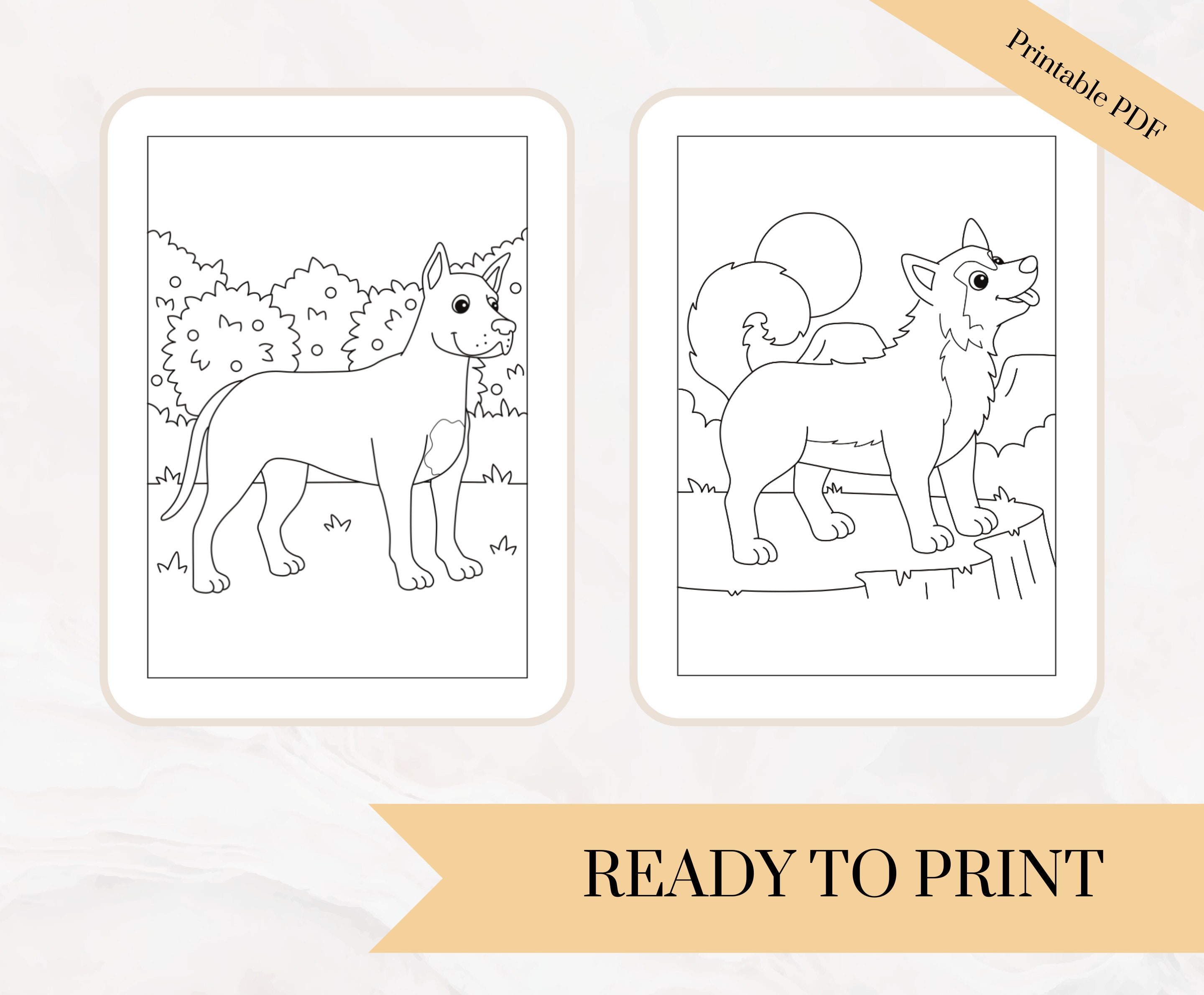 Printable PDF

READY TO PRINT