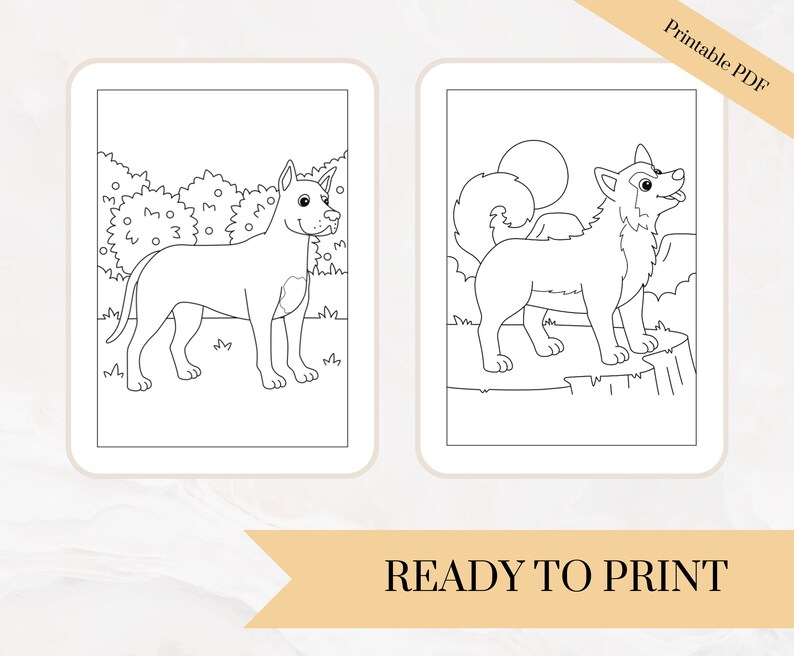 Printable PDF

READY TO PRINT