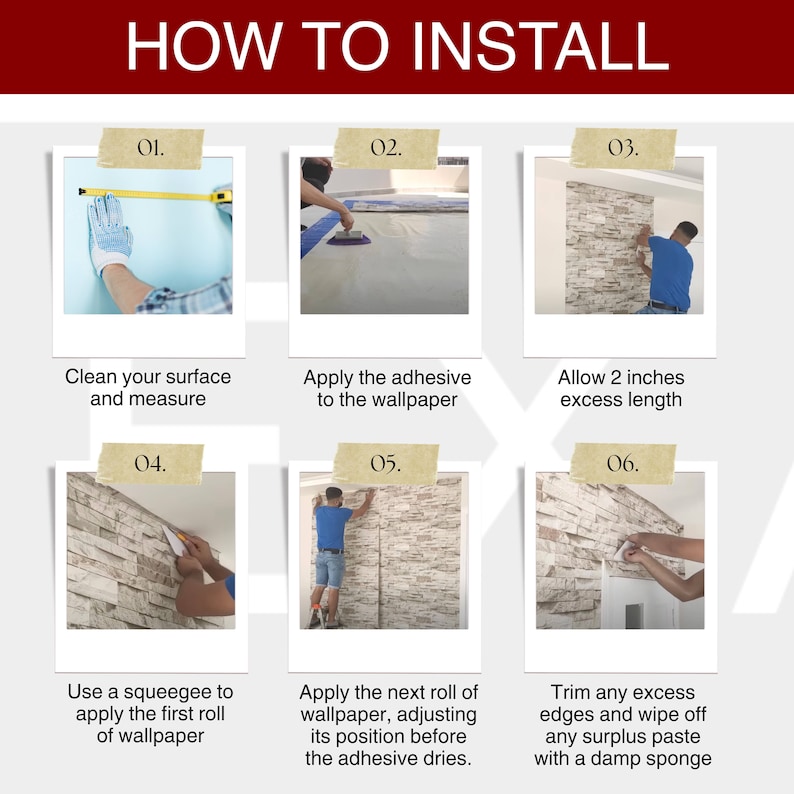 HOW TO INSTALL

01.

Clean your surface and measure

02.

Apply the adhesive to the wallpaper

03.

Allow 2 inches excess length

04.

Use a squeegee to apply the first roll of wallpaper

05.

Apply the next roll of wallpaper, adjusting its position before the adhesive dries.

06.

Trim any excess edges and wipe off any surplus paste with a damp sponge