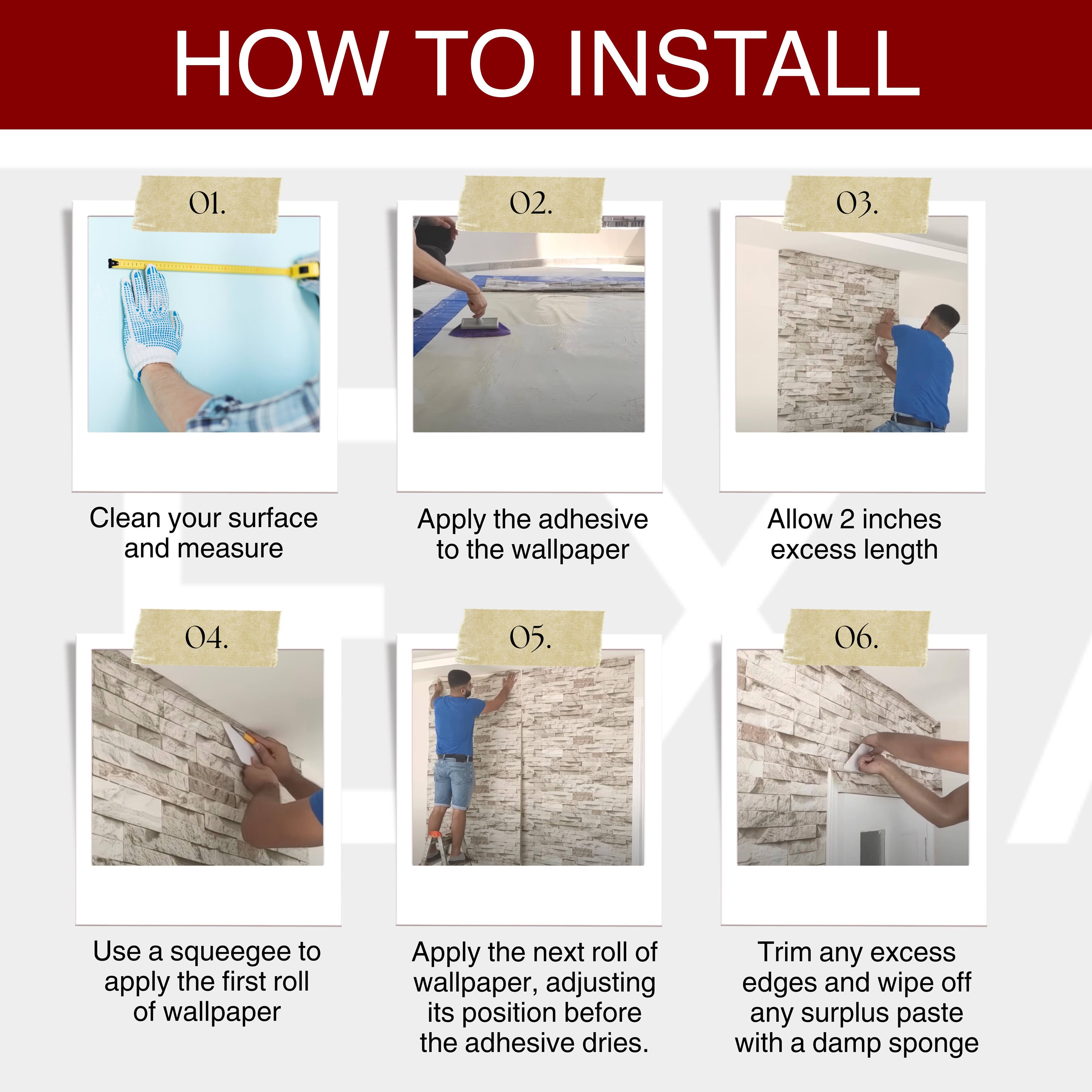 HOW TO INSTALL

01.

Clean your surface and measure

02.

Apply the adhesive to the wallpaper

03.

Allow 2 inches excess length

04.

Use a squeegee to apply the first roll of wallpaper

05.

Apply the next roll of wallpaper, adjusting its position before the adhesive dries.

06.

Trim any excess edges and wipe off any surplus paste with a damp sponge