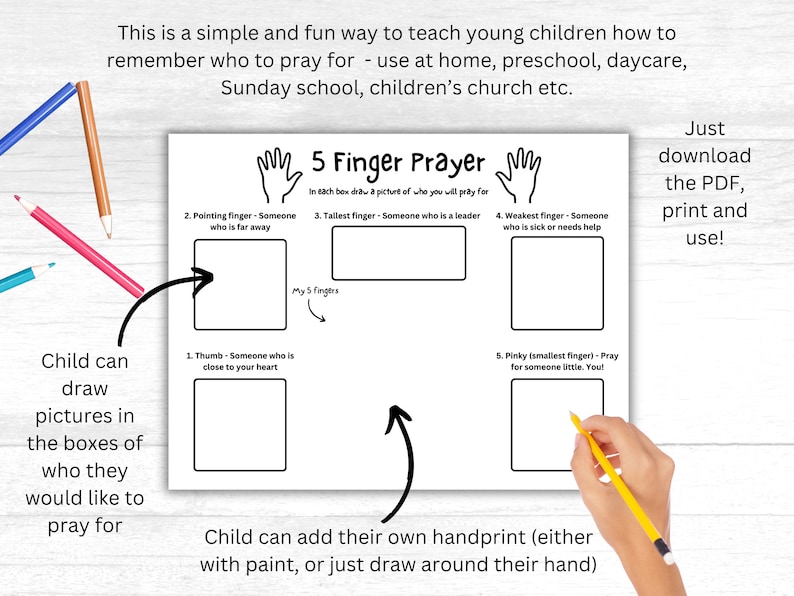 This is a simple and fun way to teach young children how to remember who to pray for - use at home, preschool, daycare, Sunday school, children's church etc.

Just download the PDF, print and use!

5 Finger Prayer

In each box draw a picture of who you will pray for

2. Pointing finger - Someone who is far away

3. Tallest finger - Someone who is a leader

4. Weakest finger - Someone who is sick or needs help

My 5 fingers

1. Thumb - Someone who is close to your heart

5. Pinky (smallest finger) - Pray for someone little. You!

Child can draw pictures in the boxes of who they would like to pray for

Child can add their own handprint (either with paint, or just draw around their hand)